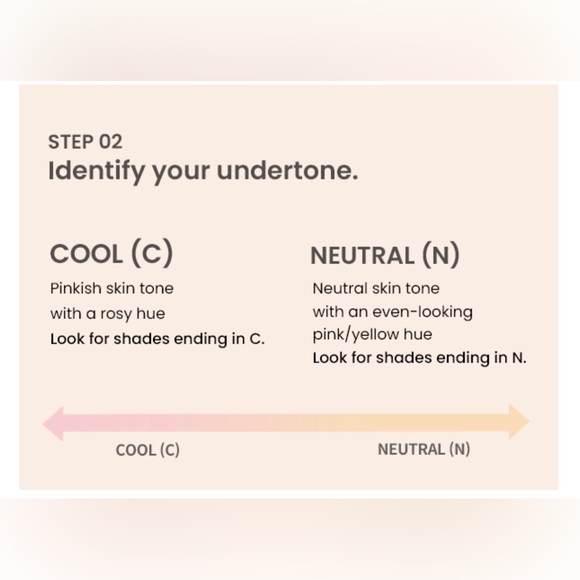 STEP 02
Identify your undertone.

COOL (C)

Pinkish skin tone with a rosy hue
Look for shades ending in C.

NEUTRAL (N)

Neutral skin tone with an even-looking pink/yellow hue
Look for shades ending in N.

COOL (C)

NEUTRAL (N)